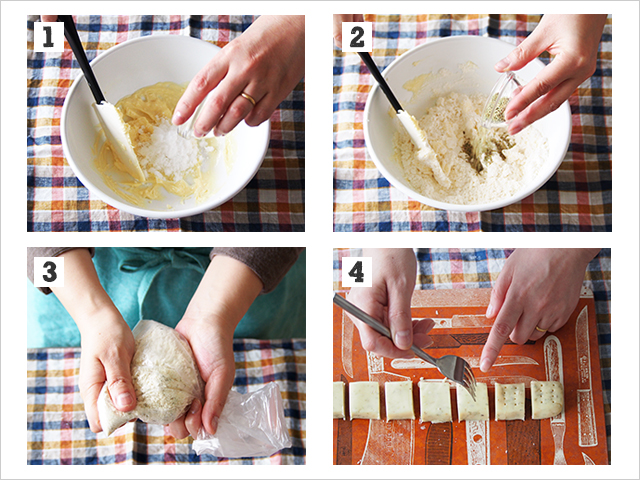 1

2

3

4