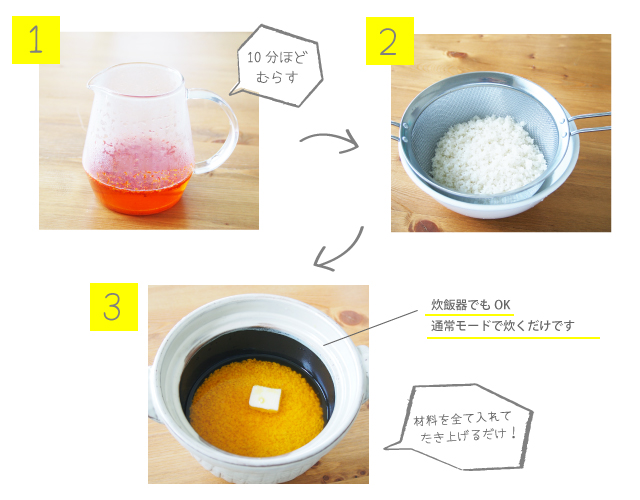 1

10 分ほど
むらす

2

3

炊飯器でも OK
通常モードで炊くだけです

材料を全て入れて
たき上げるだけ！